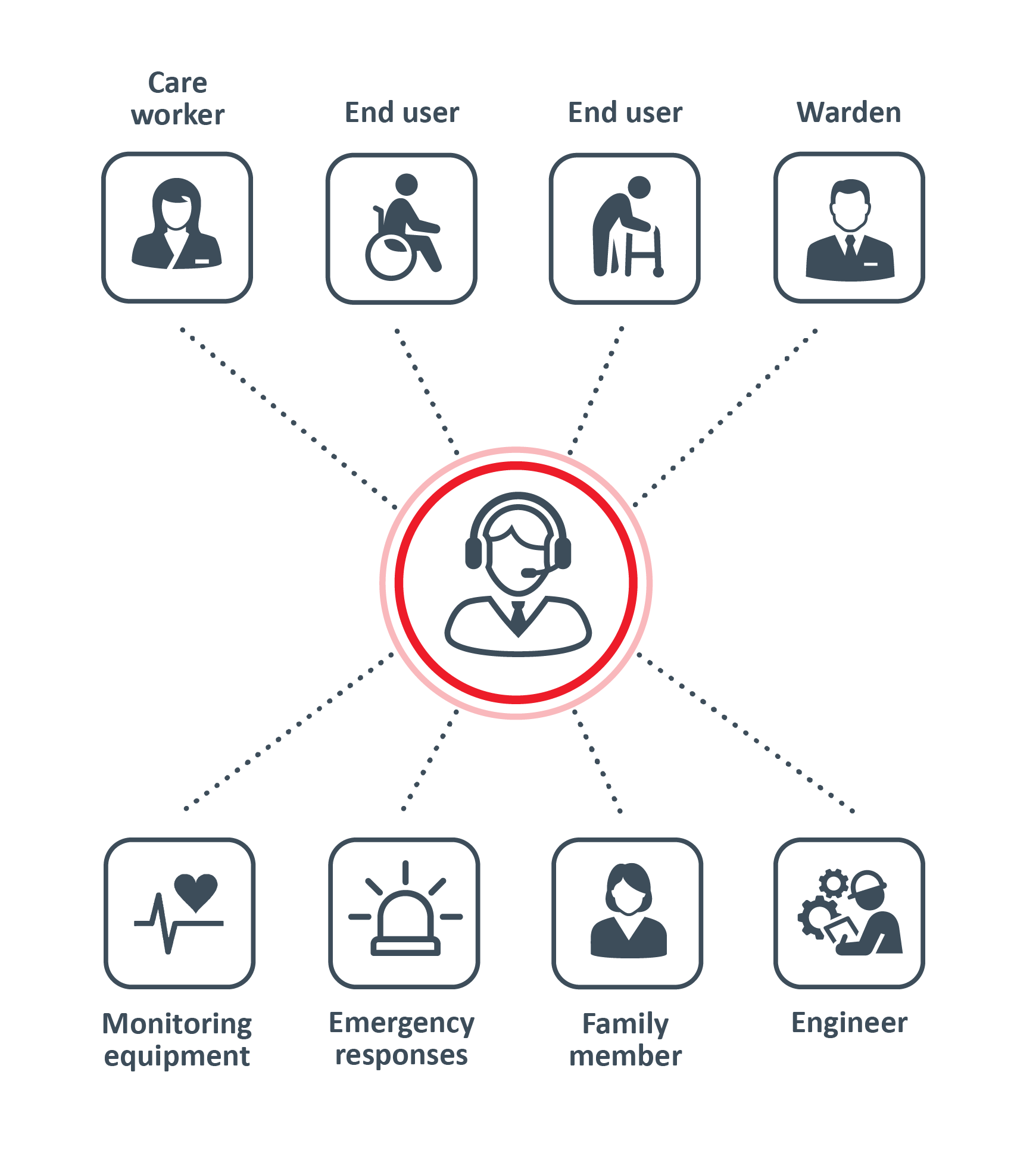 Care worker

End user

End user

Warden

Monitoring equipment

Emergency responses

Family member

Engineer